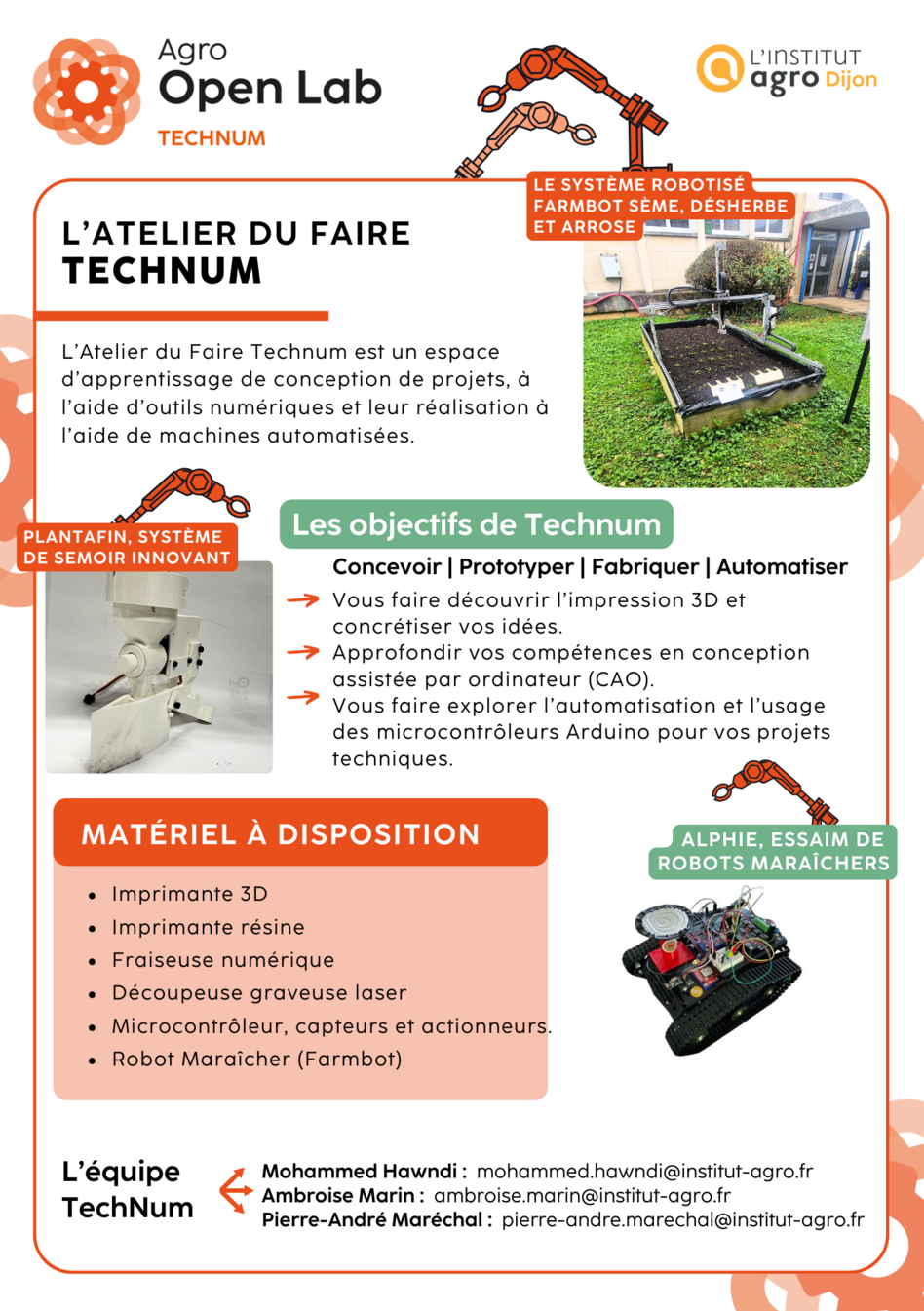 Agro
Open Lab
TECHNUM

L'INSTITUT
agro Dijon

LE SYSTÈME ROBOTISÉ FARMBOT SÈME, DÉSHERBE ET ARROSE

L'ATELIER DU FAIRE
TECHNUM

L'Atelier du Faire Technum est un espace d'apprentissage de conception de projets, à l'aide d'outils numériques et leur réalisation à l'aide de machines automatisées.

PLANTAFIN, SYSTÈME DE SEMOIR INNOVANT

Les objectifs de Technum

Concevoir | Prototyper | Fabriquer | Automatiser

Vous faire découvrir l'impression 3D et concrétiser vos idées.
Approfondir vos compétences en conception assistée par ordinateur (CAO).
Vous faire explorer l'automatisation et l'usage des microcontrôleurs Arduino pour vos projets techniques.

MATÉRIEL À DISPOSITION

- Imprimante 3D
- Imprimante résine
- Fraiseuse numérique
- Découpeuse graveuse laser
- Microcontrôleur, capteurs et actionneurs.
- Robot Maraîcher (Farmbot)

ALPHIE, ESSAIM DE ROBOTS MARAÎCHERS

L'équipe TechNum

Mohammed Hawndi : mohammed.hawndi@institut-agro.fr
Ambroise Marin : ambroise.marin@institut-agro.fr
Pierre-André Maréchal : pierre-andre.marechal@institut-agro.fr